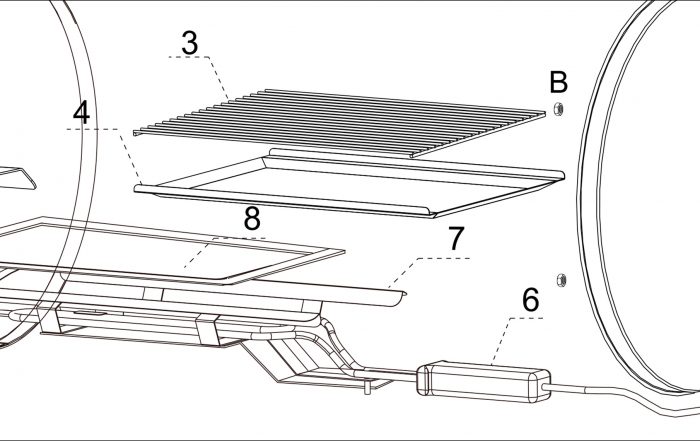 3
B
4
8
7
6